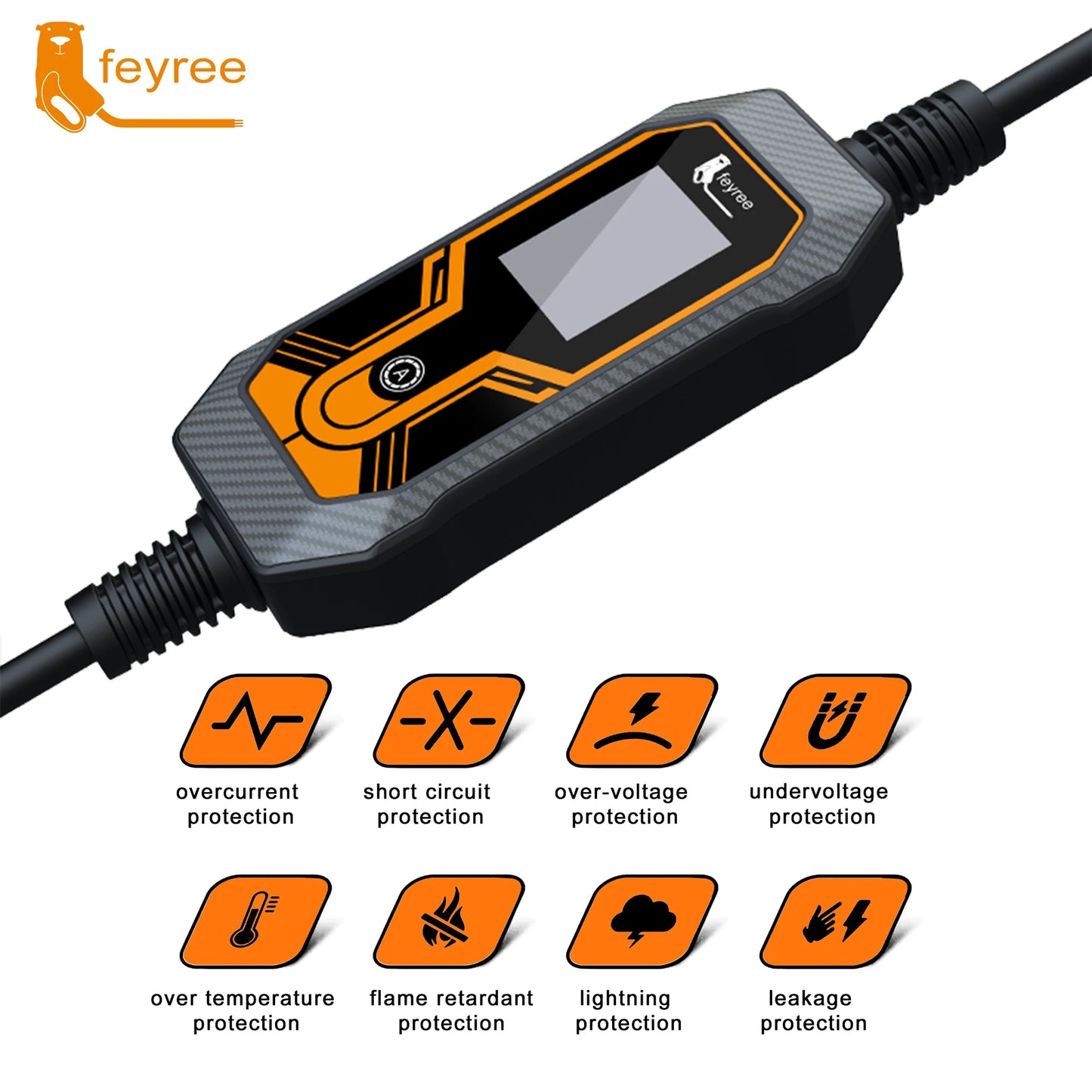 feyree

feyree

A

overcurrent protection

short circuit protection

over-voltage protection

undervoltage protection

over temperature protection

flame retardant protection

lightning protection

leakage protection