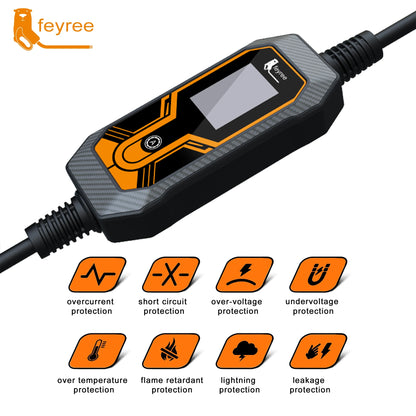 feyree

feyree

overcurrent protection

short circuit protection

over-voltage protection

undervoltage protection

over temperature protection

flame retardant protection

lightning protection

leakage protection